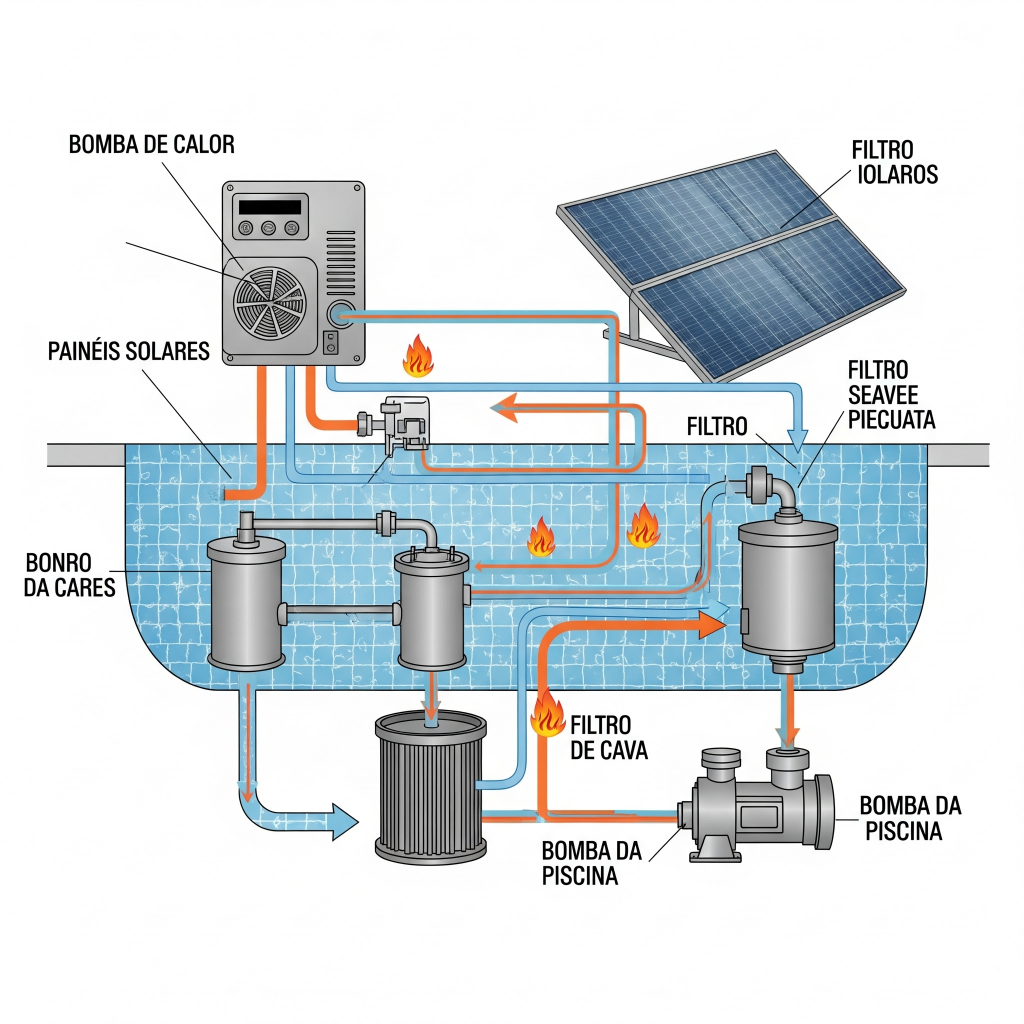 BOMBA DE CALOR

FILTRO
IOLAROS

PAINÉIS SOLARES

FILTRO
SEAVEE
PIECUATA

FILTRO

BONRO
DA CARES

FILTRO
DE CAVA

BOMBA DA
PISCINA

BOMBA DA
PISCINA