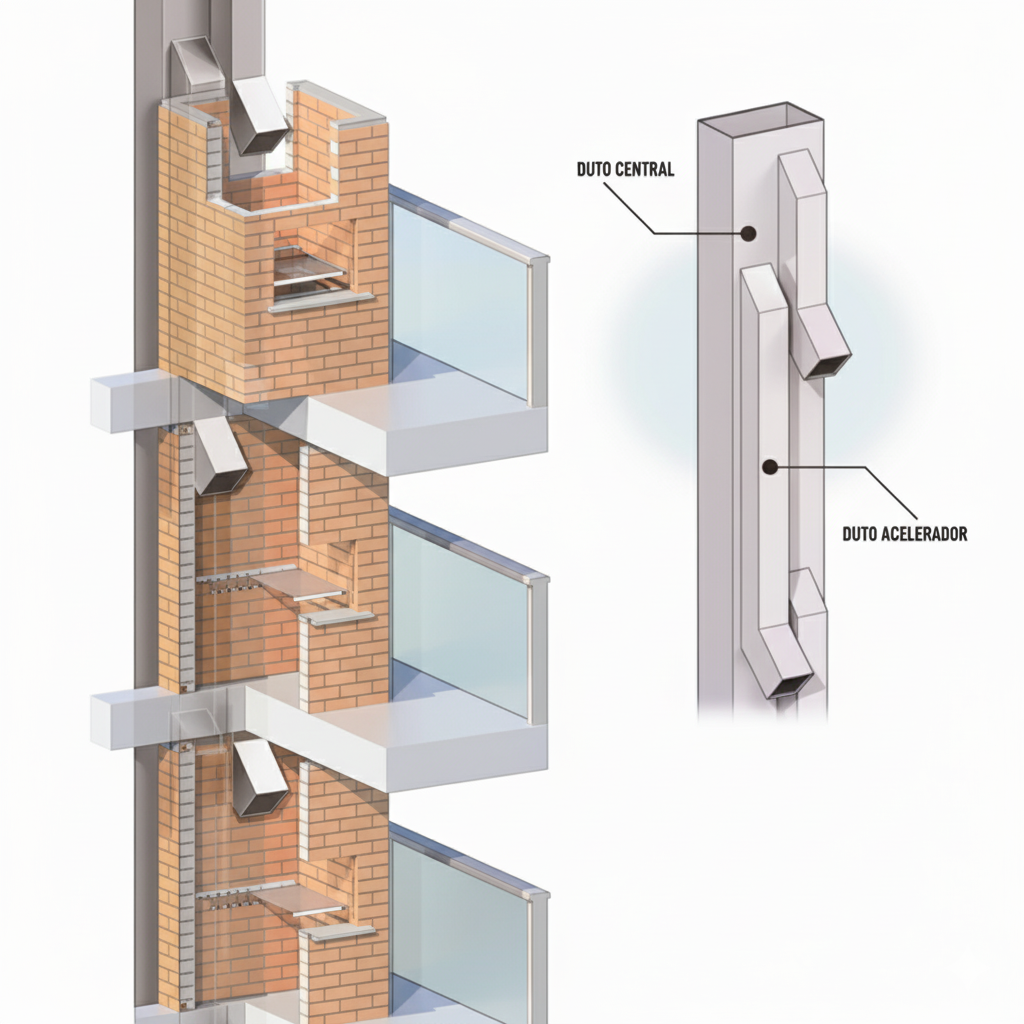 DUTO CENTRAL

DUTO ACELERADOR